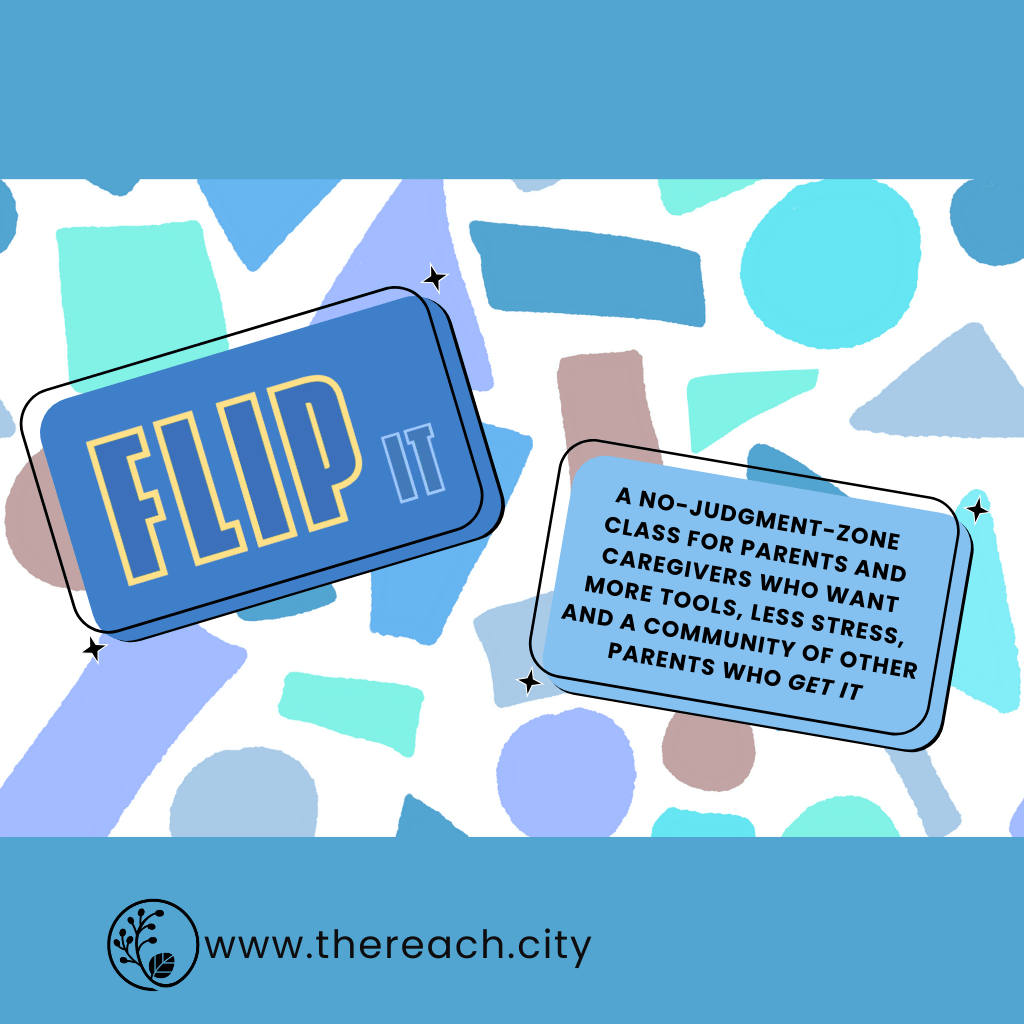 FLIP IT

A NO-JUDGMENT-ZONE CLASS FOR PARENTS AND CAREGIVERS WHO WANT MORE TOOLS, LESS STRESS, AND A COMMUNITY OF OTHER PARENTS WHO GET IT

www.thereach.city